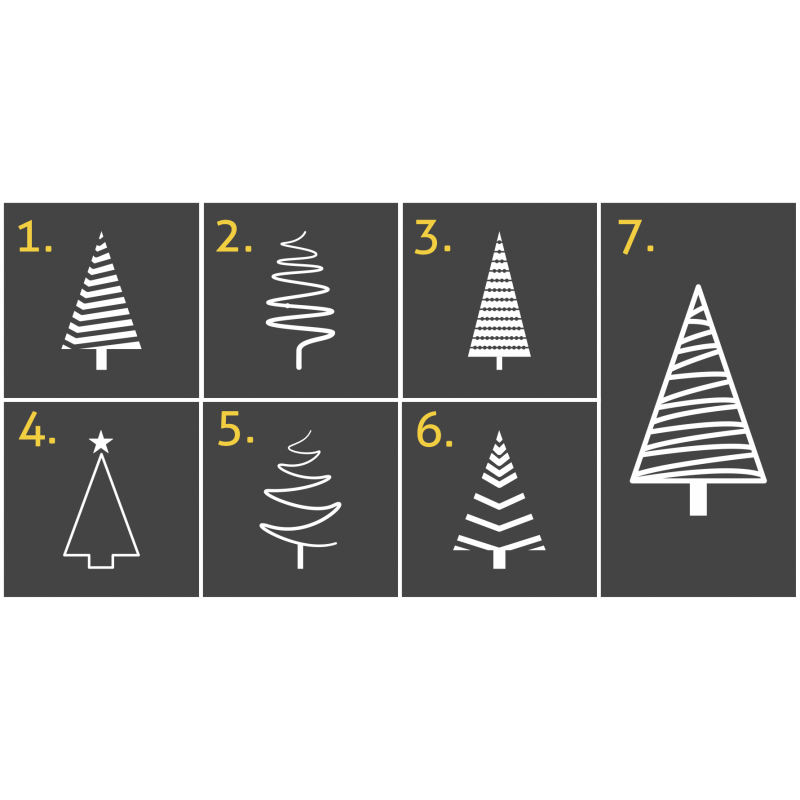 1.

2.

3.

7.

4.

5.

6.