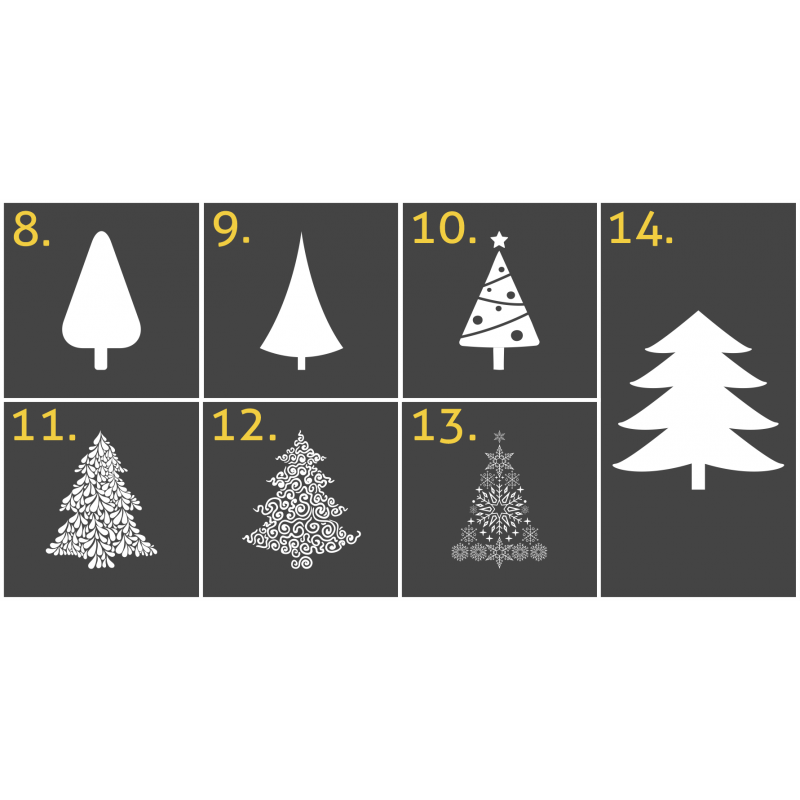 8.

9.

10.

14.

11.

12.

13.